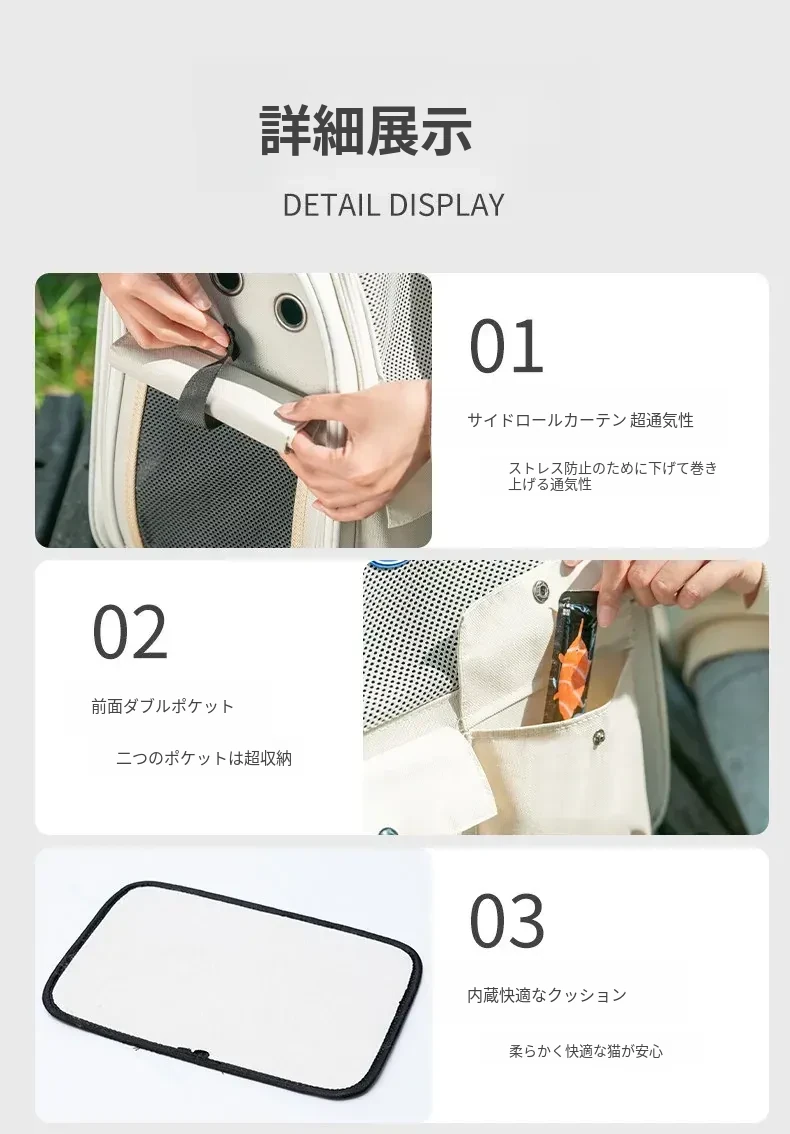 詳細展示

DETAIL DISPLAY

01

サイドロールカーテン 超通気性

ストレス防止のために下げて巻き上げる通気性

02

前面ダブルポケット

二つのポケットは超収納

03

内蔵快適なクッション

柔らかく快適な猫が安心