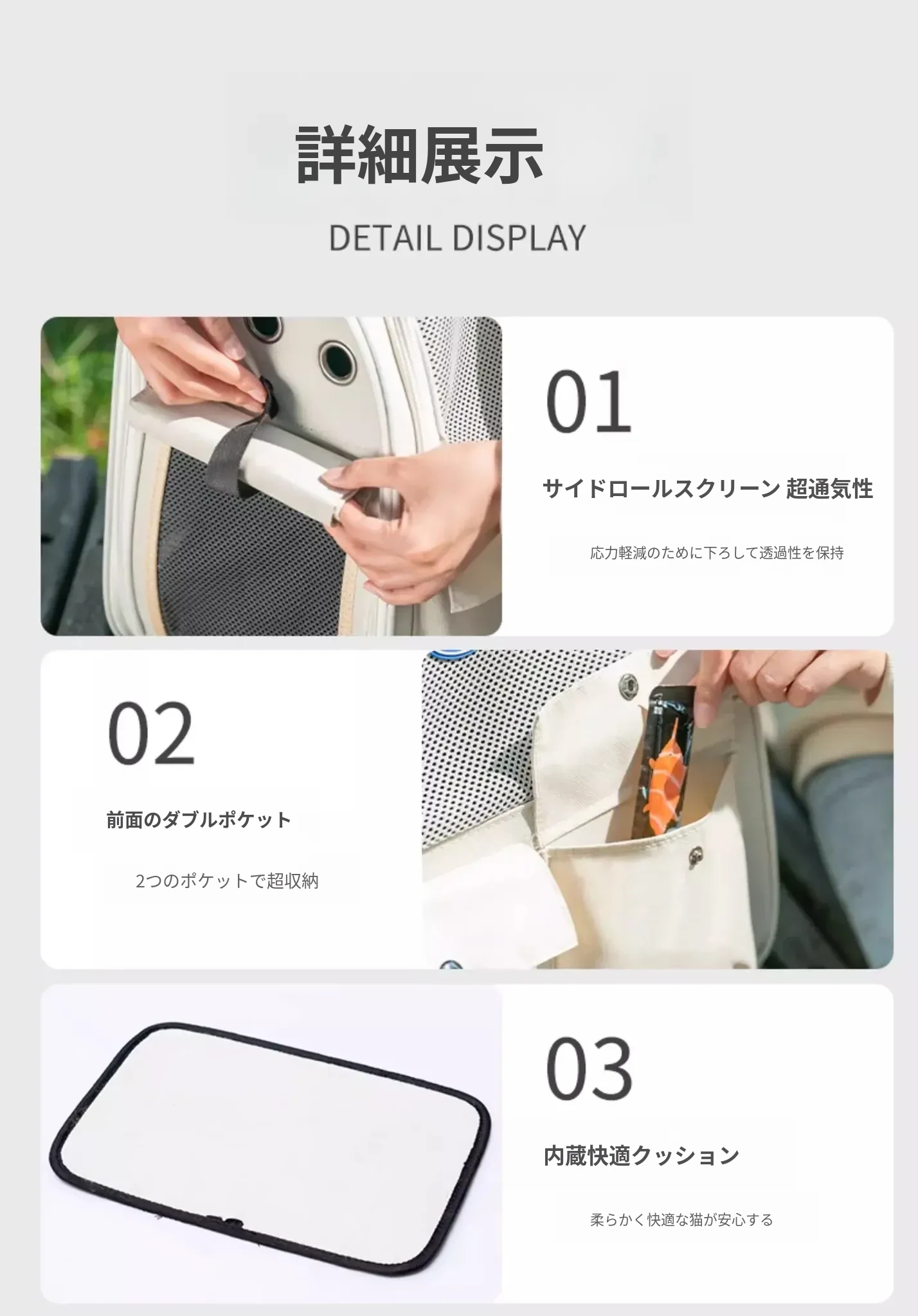 詳細展示

DETAIL DISPLAY

01

サイドロールスクリーン 超通気性

応力軽減のために下ろして透過性を保持

02

前面のダブルポケット

2つのポケットで超収納

03

内蔵快適クッション

柔らかく快適な猫が安心する