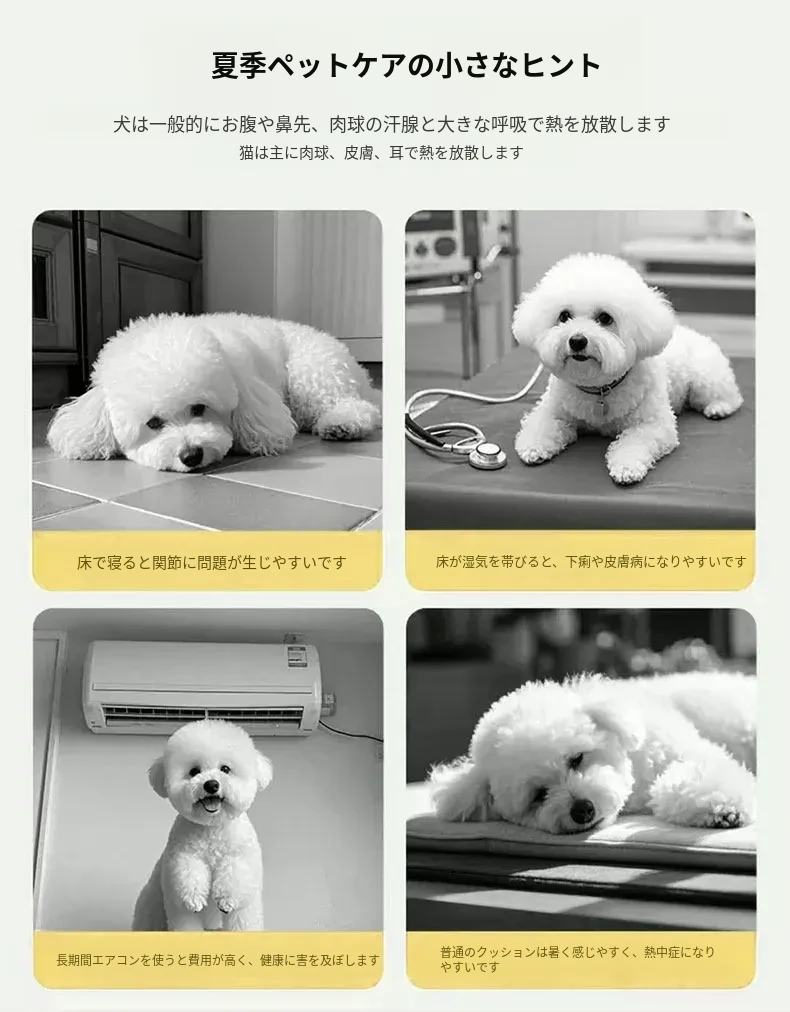 夏季ペットケアの小さなヒント

犬は一般的にお腹や鼻先、肉球の汗腺と大きな呼吸で熱を放散します
猫は主に肉球、皮膚、耳で熱を放散します

床で寝ると関節に問題が生じやすいです

床が湿気を帯びると、下痢や皮膚病になりやすいです

長期間エアコンを使うと費用が高く、健康に害を及ぼします

普通のクッションは暑く感じやすく、熱中症になりやすいです