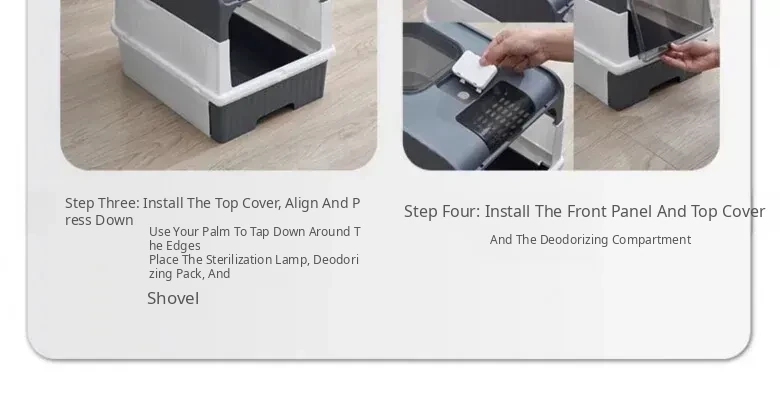 Step Three: Install The Top Cover, Align And Press Down

Use Your Palm To Tap Down Around The Edges
Place The Sterilization Lamp, Deodorizing Pack, And

Shovel

Step Four: Install The Front Panel And Top Cover

And The Deodorizing Compartment