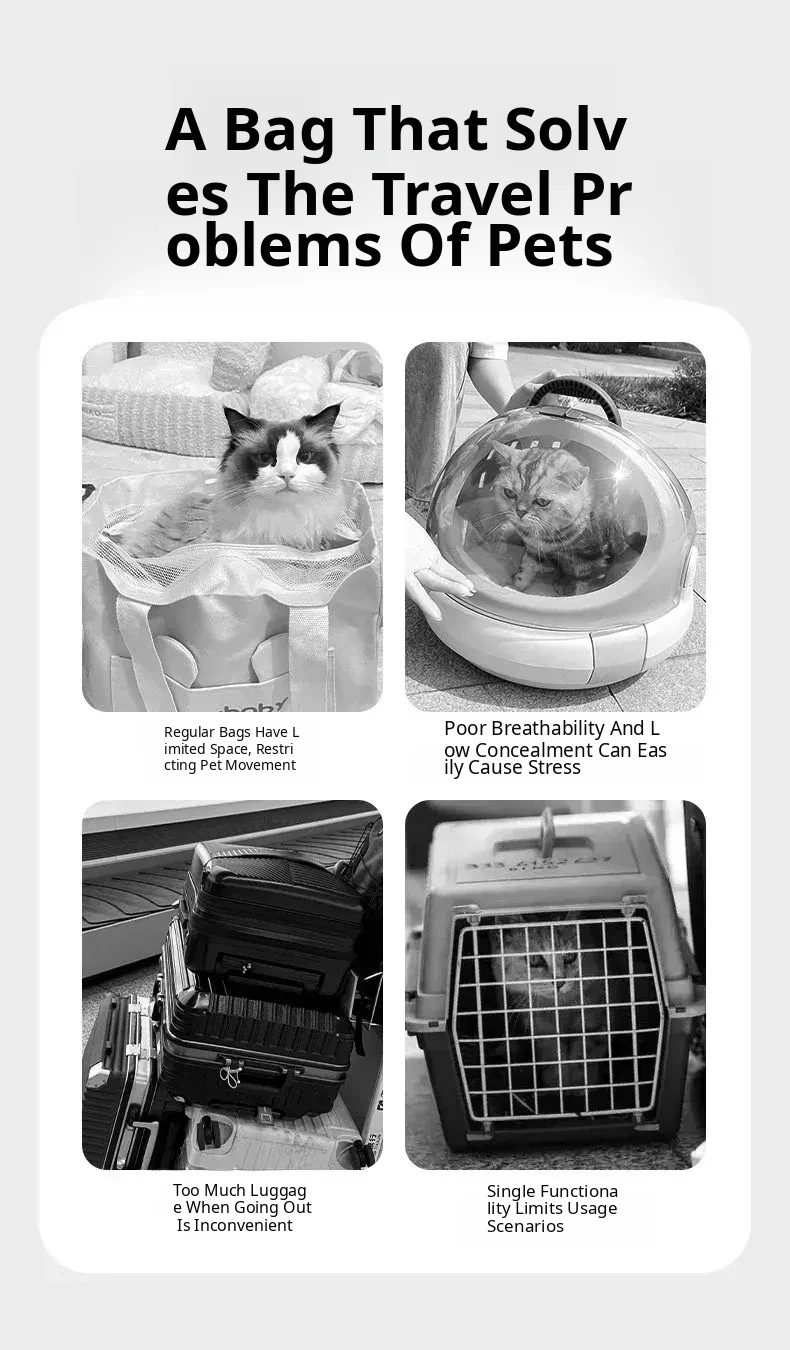 A Bag That Solves The Travel Problems Of Pets

Regular Bags Have Limited Space, Restricting Pet Movement

Poor Breathability And Low Concealment Can Easily Cause Stress

Too Much Luggage When Going Out Is Inconvenient

Single Functionality Limits Usage Scenarios