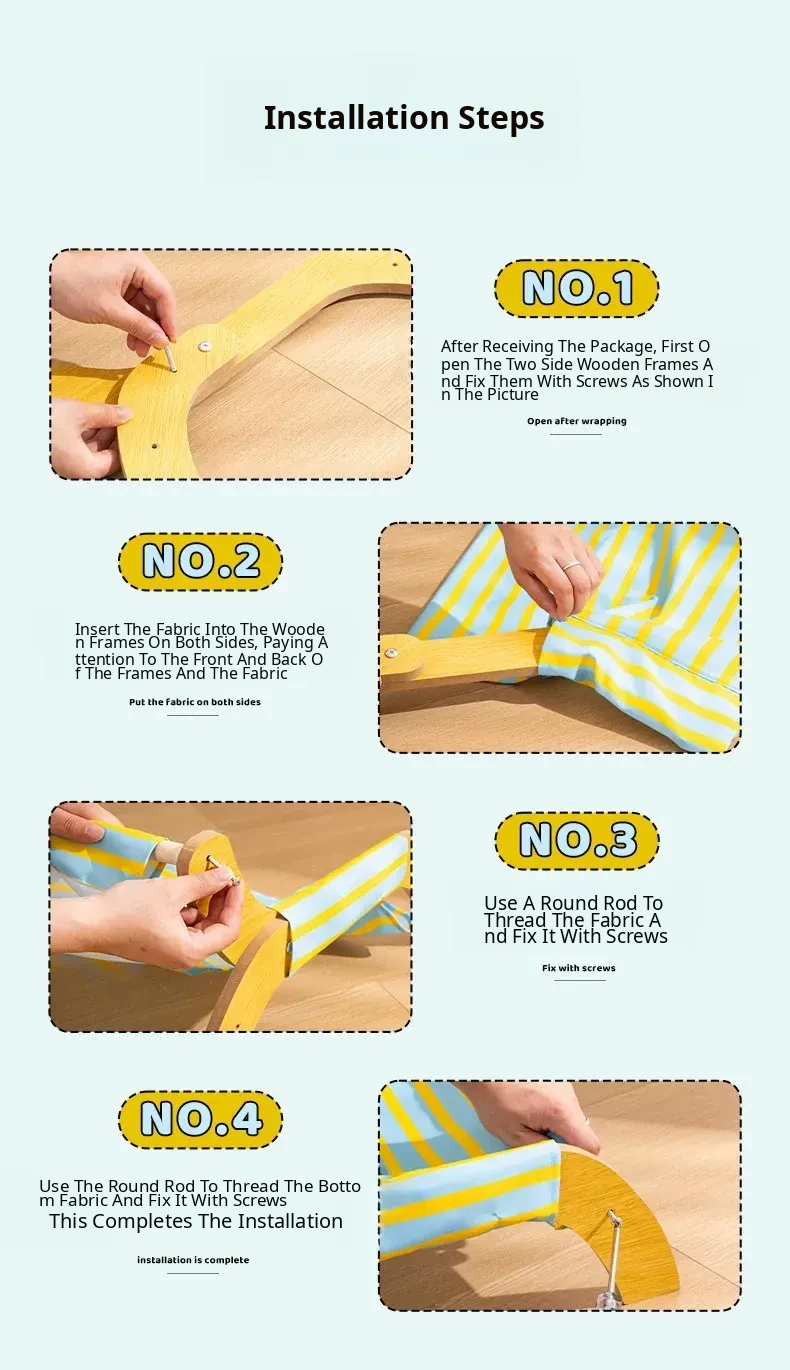 Installation Steps

NO.1

After Receiving The Package, First Open The Two Side Wooden Frames And Fix Them With Screws As Shown In The Picture

Open after wrapping

NO.2

Insert The Fabric Into The Wooden Frames On Both Sides, Paying Attention To The Front And Back Of The Frames And The Fabric

Put the fabric on both sides

NO.3

Use A Round Rod To Thread The Fabric And Fix It With Screws

Fix with screws

NO.4

Use The Round Rod To Thread The Bottom Fabric And Fix It With Screws
This Completes The Installation

installation is complete